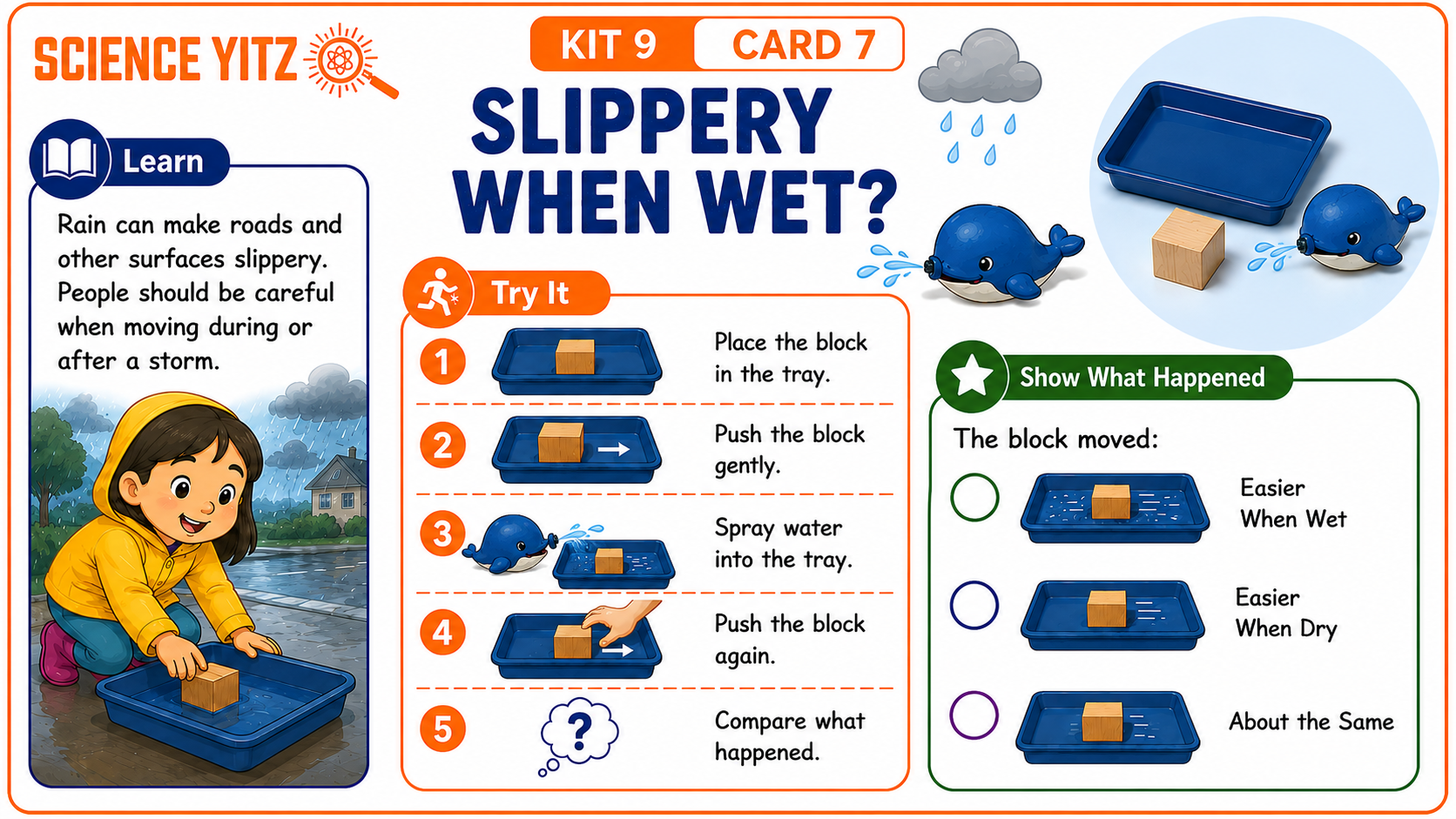 SCIENCE YITZ

KIT 9 CARD 7

SLIPPERY WHEN WET?

Learn

Rain can make roads and other surfaces slippery. People should be careful when moving during or after a storm.

Try It

1 Place the block in the tray.

2 Push the block gently.

3 Spray water into the tray.

4 Push the block again.

5 ? Compare what happened.

Show What Happened

The block moved:

Easier When Wet

Easier When Dry

About the Same